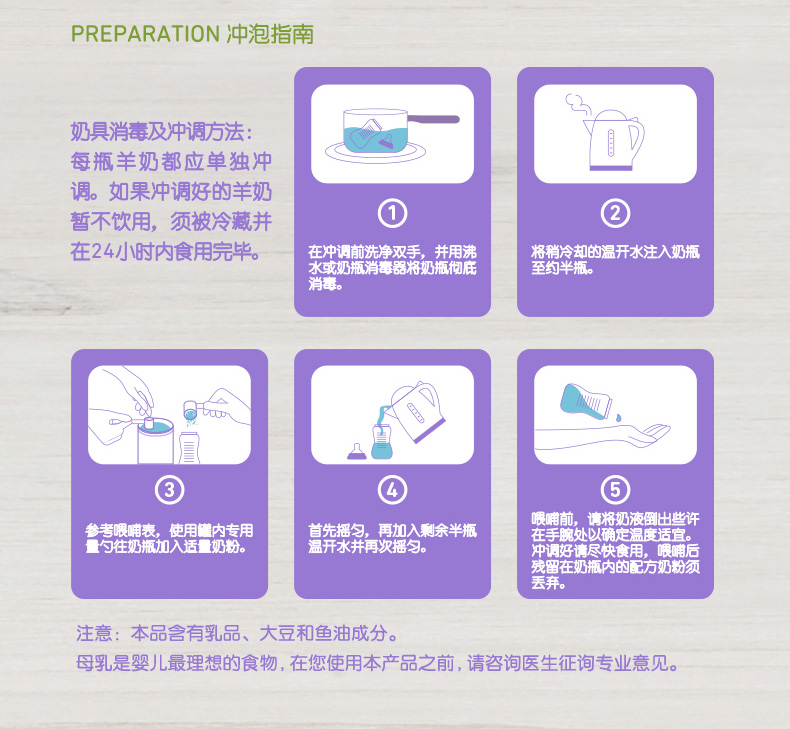 PREPARATION 冲泡指南

奶具消毒及冲调方法：每瓶羊奶都应单独冲调。如果冲调好的羊奶暂不饮用，须被冷藏并在24小时内食用完毕。

①

在冲调前洗净双手，并用沸水或奶瓶消毒器将奶瓶彻底消毒。

②

将稍冷却的温开水注入奶瓶至约半瓶。

③

参考喂哺表，使用罐内专用量勺往奶瓶加入适量奶粉。

④

首先摇匀，再加入剩余半瓶温开水并再次摇匀。

⑤

喂哺前，请将奶液倒出些许在手腕处以确定温度适宜。冲调好请尽快食用，喂哺后残留在奶瓶内的配方奶粉须丢弃。

注意：本品含有乳品、大豆和鱼油成分。

母乳是婴儿最理想的食物，在您使用本产品之前，请咨询医生征询专业意见。